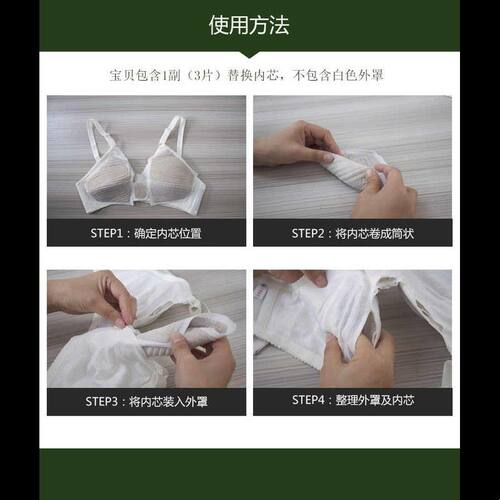 使用方法

宝贝包含1副（3片）替换内芯，不包含白色外罩

STEP1：确定内芯位置

STEP2：将内芯卷成筒状

STEP3：将内芯装入外罩

STEP4：整理外罩及内芯