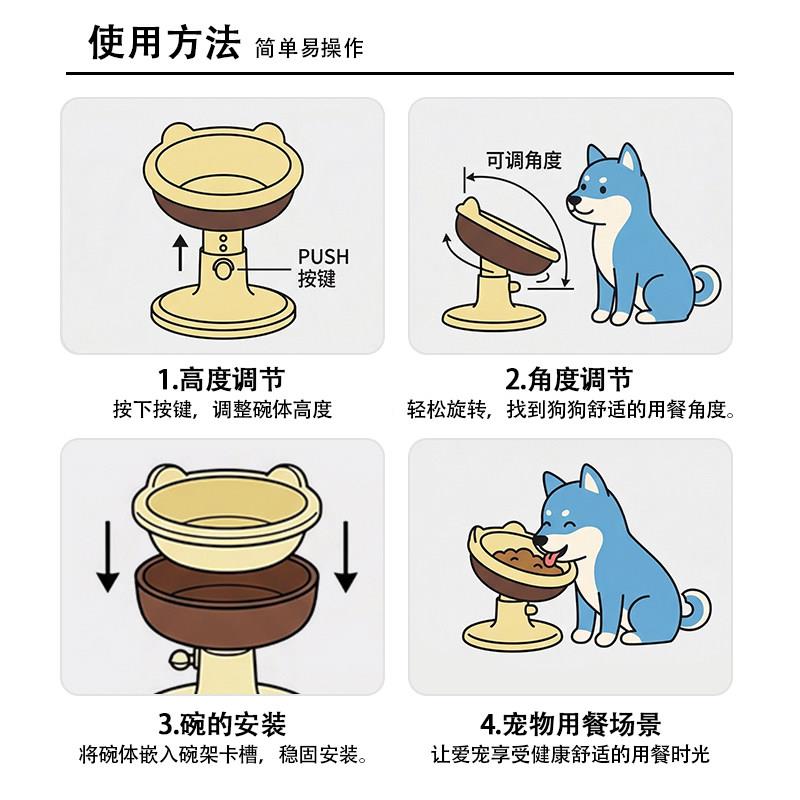 使用方法 简单易操作

PUSH
按键

1.高度调节
按下按键，调整碗体高度

可调角度

2.角度调节
轻松旋转，找到狗狗舒适的用餐角度。

3.碗的安装
将碗体嵌入碗架卡槽，稳固安装。

4.宠物用餐场景
让爱宠享受健康舒适的用餐时光