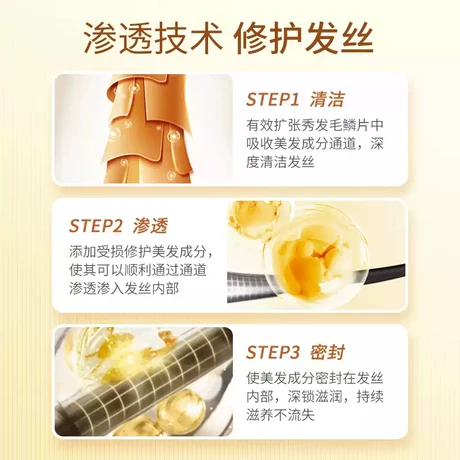 渗透技术 修护发丝

STEP1 清洁

有效扩张秀发毛鳞片中吸收美发成分通道，深度清洁发丝

STEP2 渗透

添加受损修护美发成分，使其可以顺利通过通道渗透渗入发丝内部

STEP3 密封

使美发成分密封在发丝内部，深锁滋润，持续滋养不流失