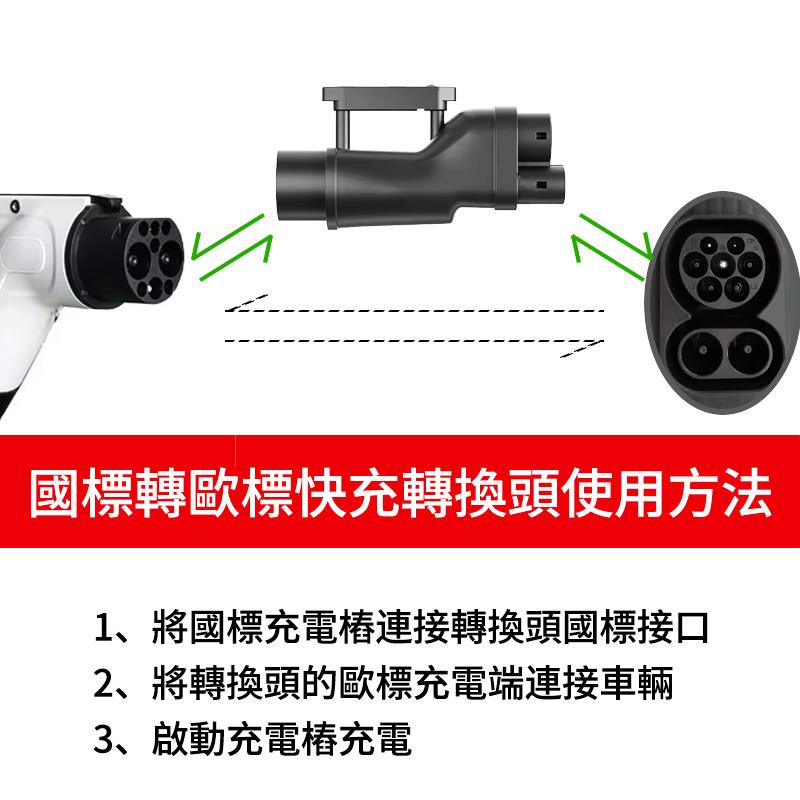 國標轉歐標快充轉換頭使用方法

1、將國標充電樁連接轉換頭國標接口
2、將轉換頭的歐標充電端連接車輛
3、啟動充電樁充電