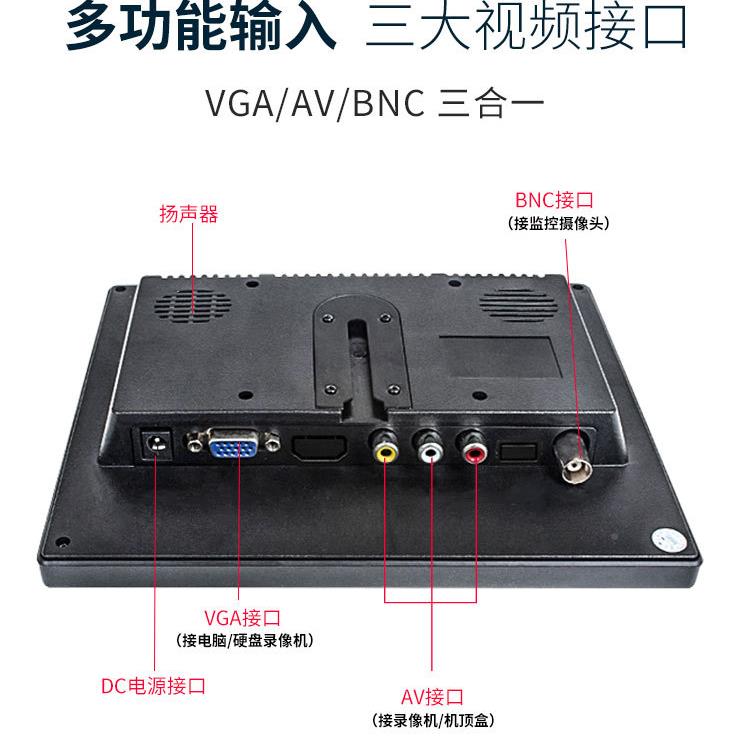 多功能输入 三大视频接口

VGA/AV/BNC 三合一

扬声器

BNC接口
(接监控摄像头)

VGA接口
(接电脑/硬盘录像机)

DC电源接口

AV接口
(接录像机/机顶盒)