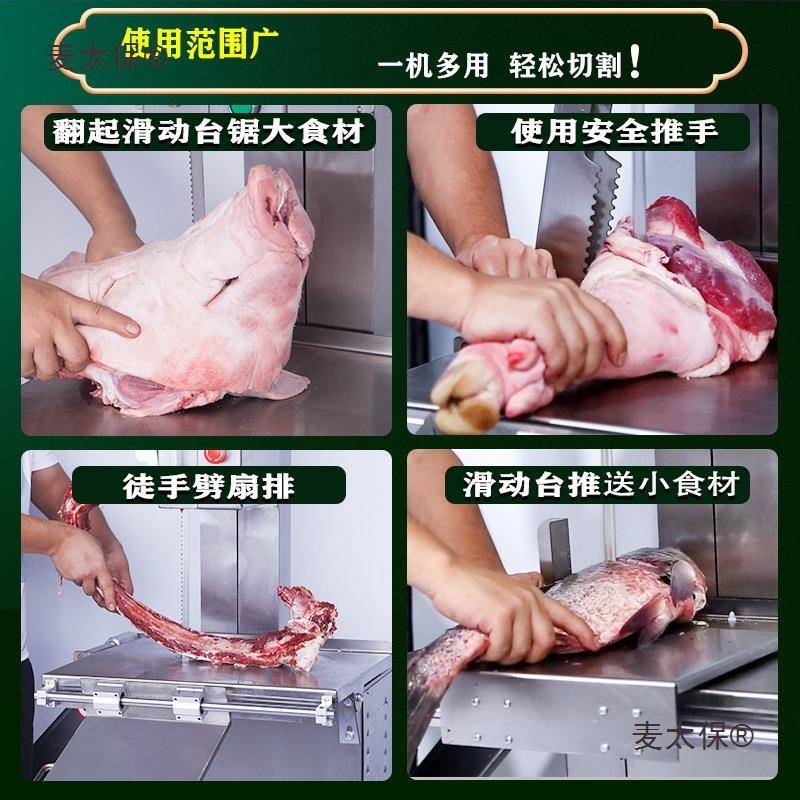 麦太保®

使用范围广

一机多用 轻松切割！

翻起滑动台锯大食材

使用安全推手

徒手劈扇排

滑动台推送小食材

麦太保®