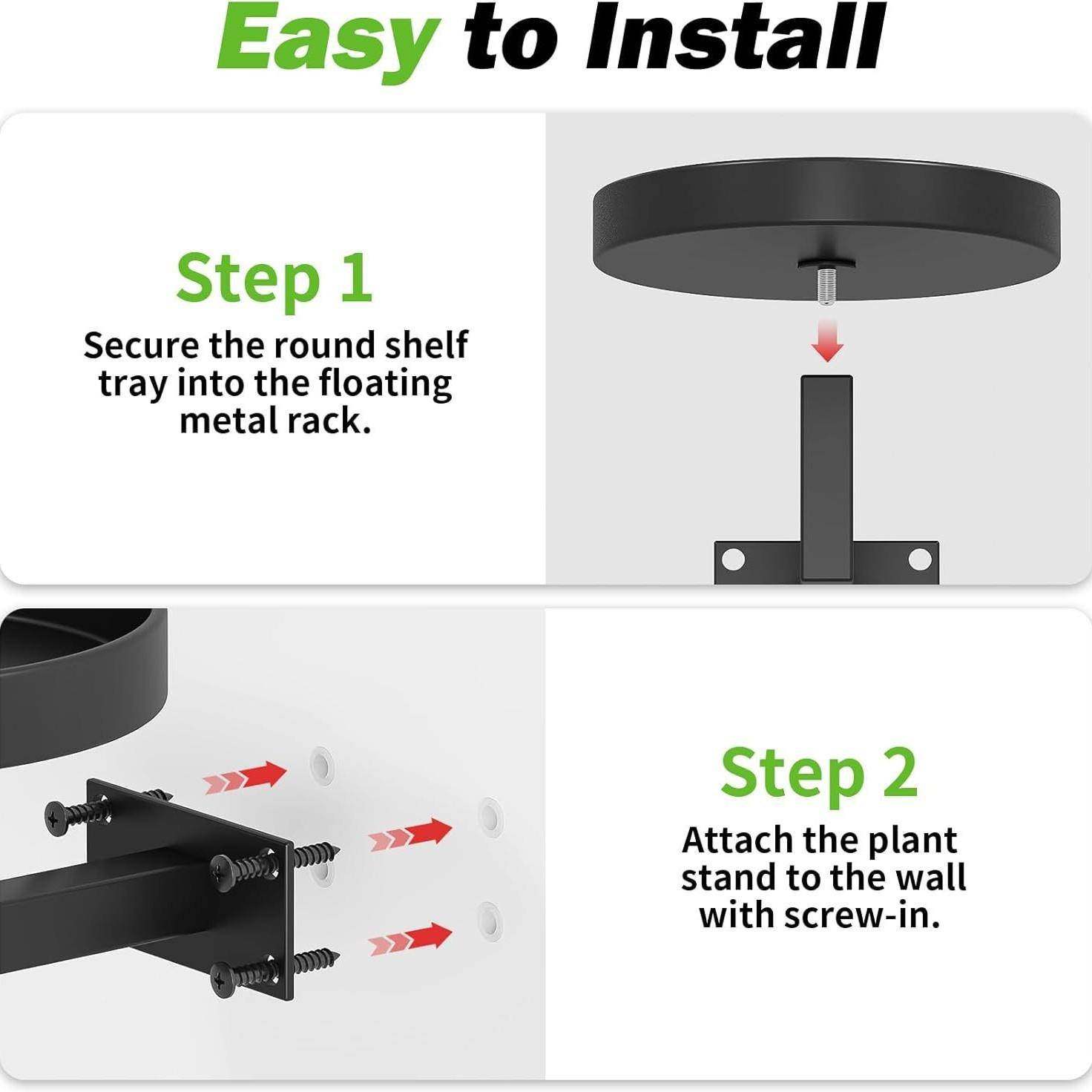 Easy to Install

Step 1

Secure the round shelf tray into the floating metal rack.

Step 2

Attach the plant stand to the wall with screw-in.