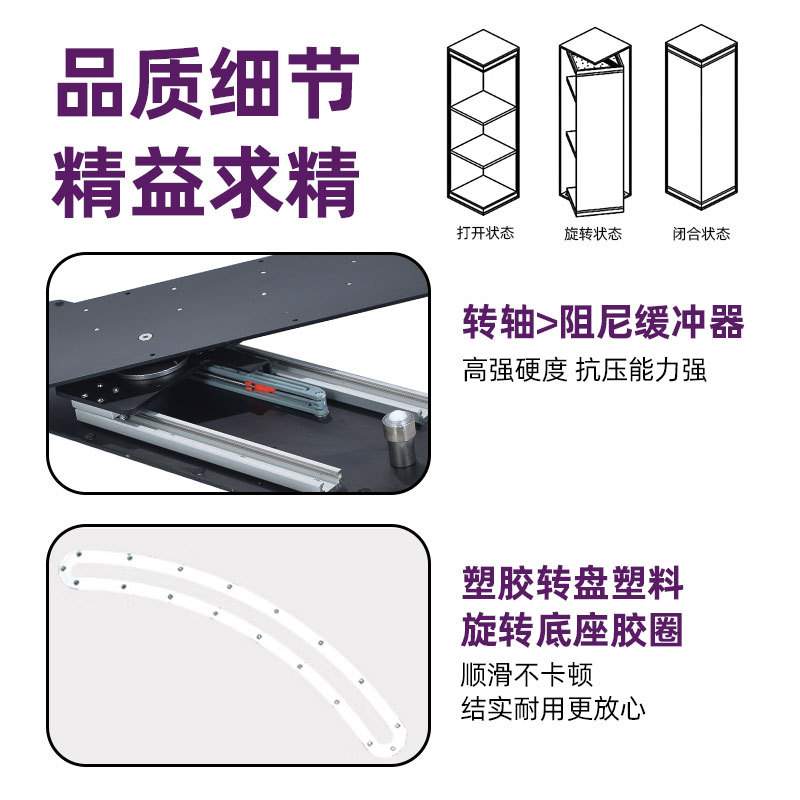 品质细节
精益求精

打开状态
旋转状态
闭合状态

转轴>阻尼缓冲器
高强硬度 抗压能力强

塑胶转盘塑料
旋转底座胶圈
顺滑不卡顿
结实耐用更放心