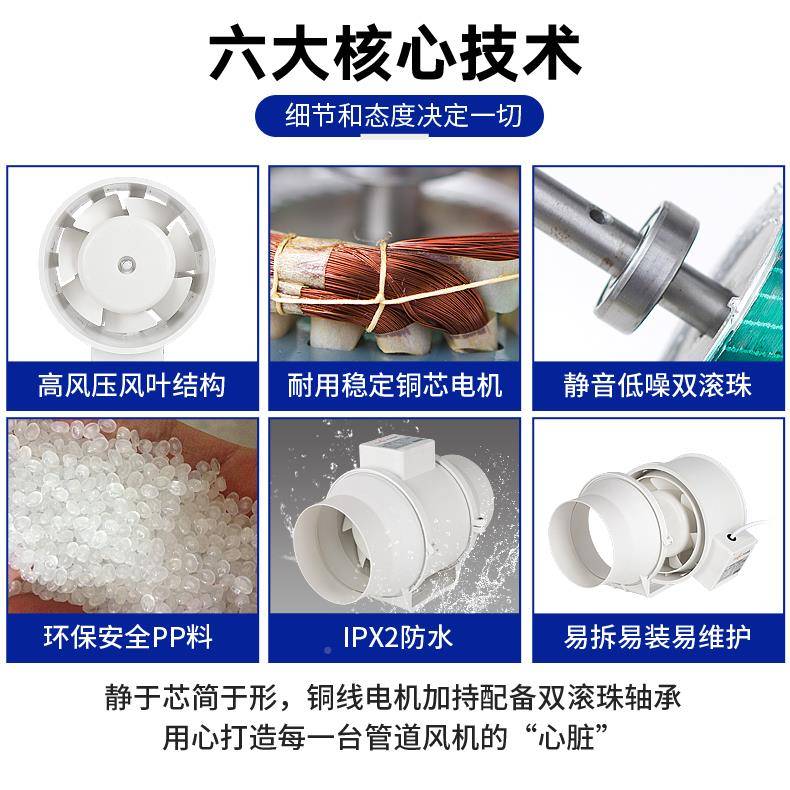 六大核心技术

细节和态度决定一切

高风压风叶结构

耐用稳定铜芯电机

静音低噪双滚珠

环保安全PP料

IPX2防水

易拆易装易维护

静于芯简于形，铜线电机加持配备双滚珠轴承
用心打造每一台管道风机的“心脏”