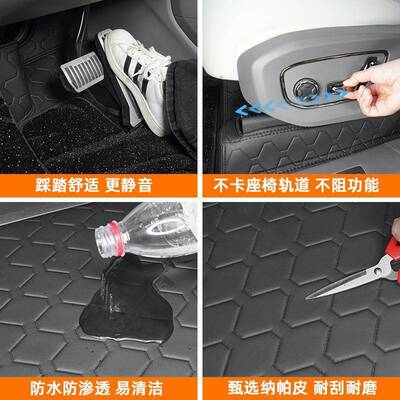 踩踏舒适 更静音

不卡座椅轨道 不阻功能

防水防渗透 易清洁

甄选纳帕皮 耐刮耐磨