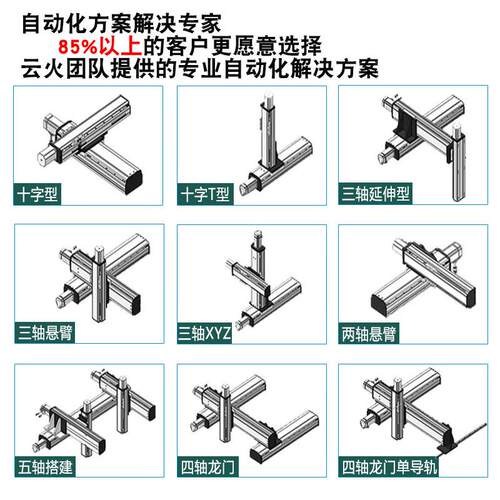 自动化方案解决专家
85%以上的客户更愿意选择
云火团队提供的专业自动化解决方案

十字型

十字T型

三轴延伸型

三轴悬臂

三轴XYZ

两轴悬臂

五轴搭建

四轴龙门

四轴龙门单导轨