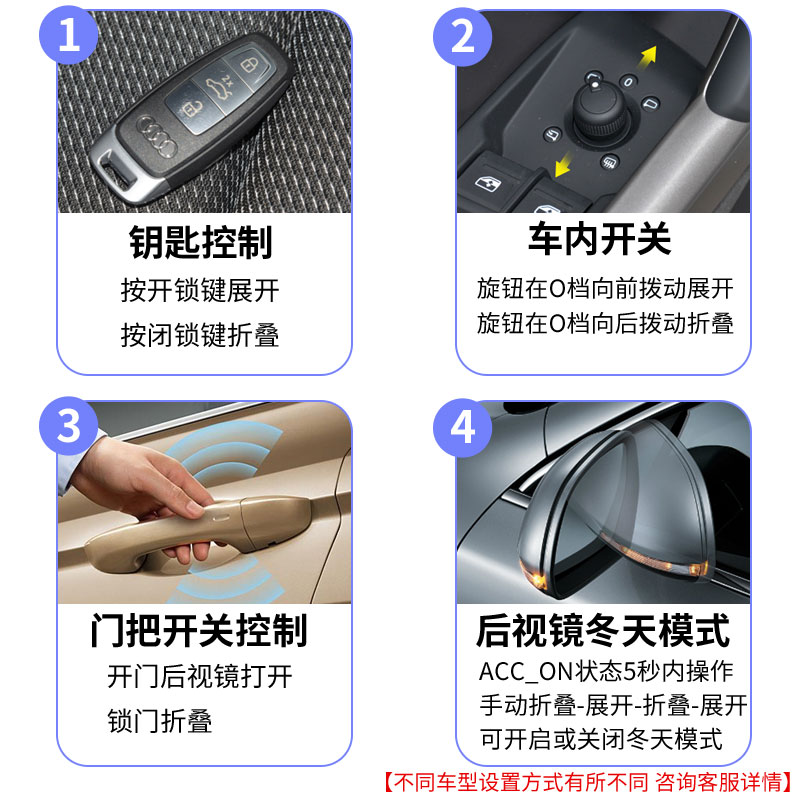 1

钥匙控制

按开锁键展开

按闭锁键折叠

2

车内开关

旋钮在O档向前拨动展开

旋钮在O档向后拨动折叠

3

门把开关控制

开门后视镜打开

锁门折叠

4

后视镜冬天模式

ACC_ON状态5秒内操作

手动折叠-展开-折叠-展开

可开启或关闭冬天模式

【不同车型设置方式有所不同 咨询客服详情】