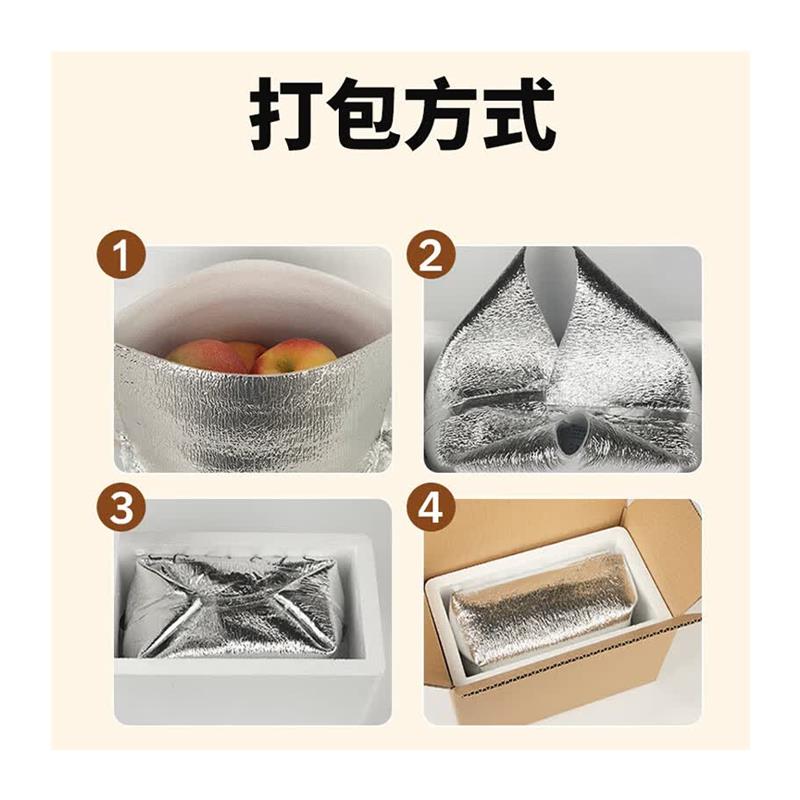 打包方式

1

2

3

4