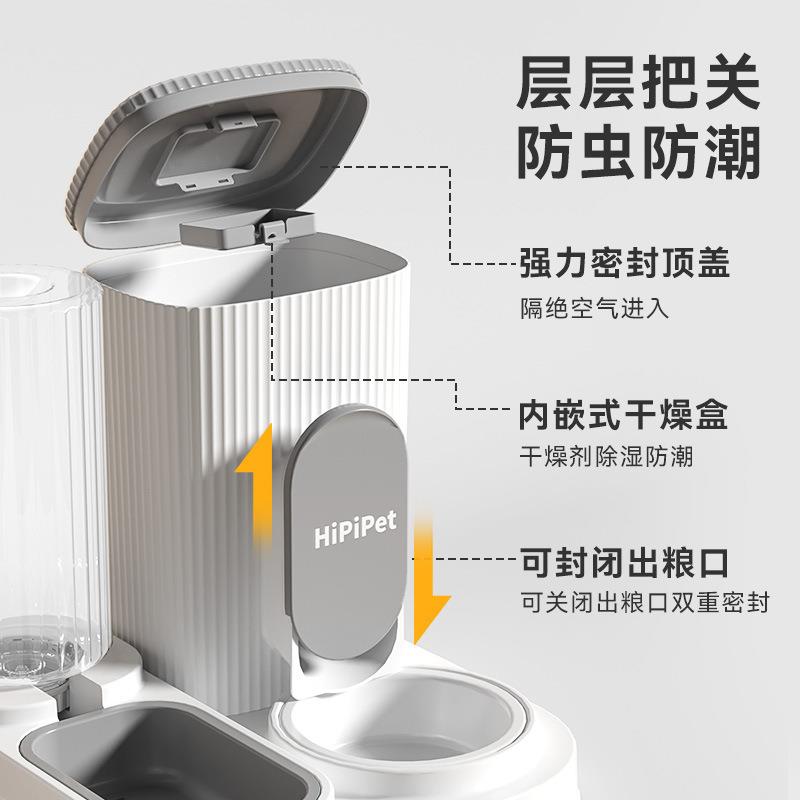 层层把关
防虫防潮

强力密封顶盖
隔绝空气进入

内嵌式干燥盒
干燥剂除湿防潮

HiPiPet

可封闭出粮口
可关闭出粮口双重密封