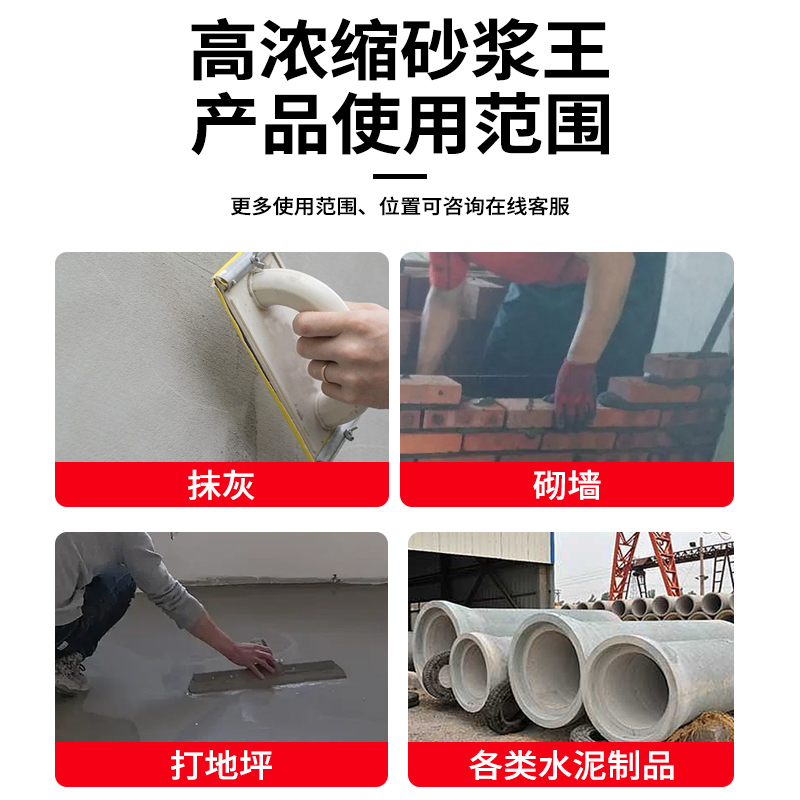 高浓缩砂浆王
产品使用范围

更多使用范围、位置可咨询在线客服

抹灰

砌墙

打地坪

各类水泥制品