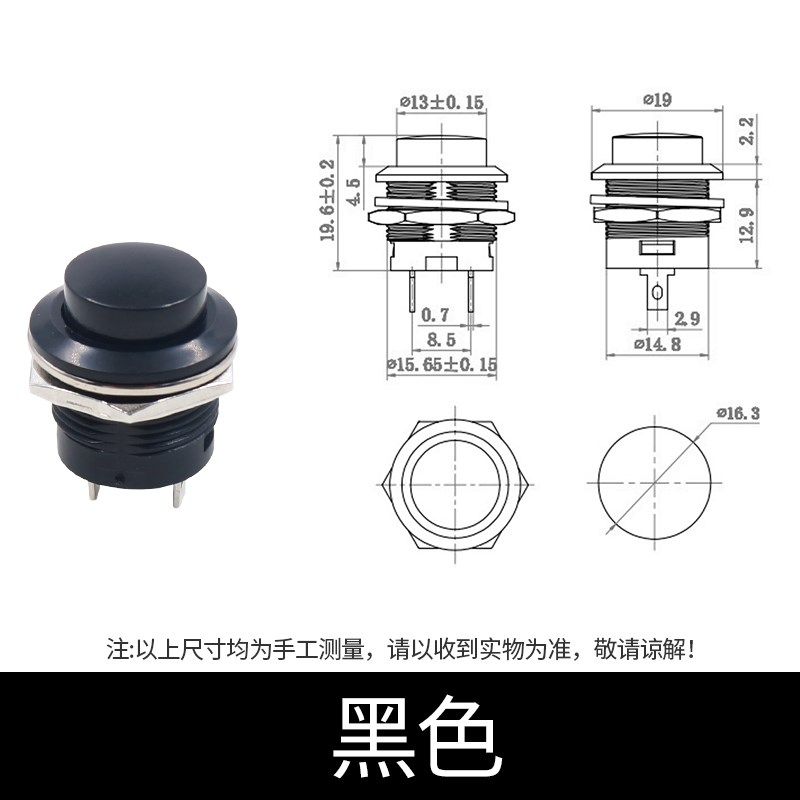 ø13±0.15

19.6±0.2

4.5

0.7

8.5

ø15.65±0.15

ø19

2.2

12.9

2.9

ø14.8

ø16.3

注:以上尺寸均为手工测量，请以收到实物为准，敬请谅解!

黑色