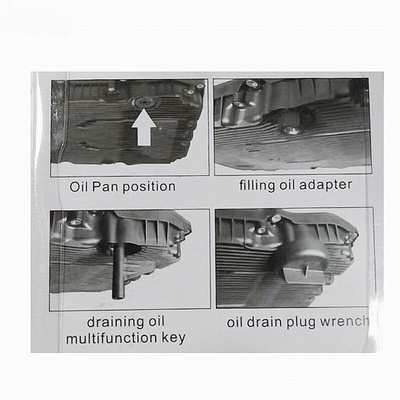 Oil Pan position

filling oil adapter

draining oil
multifunction key

oil drain plug wrench