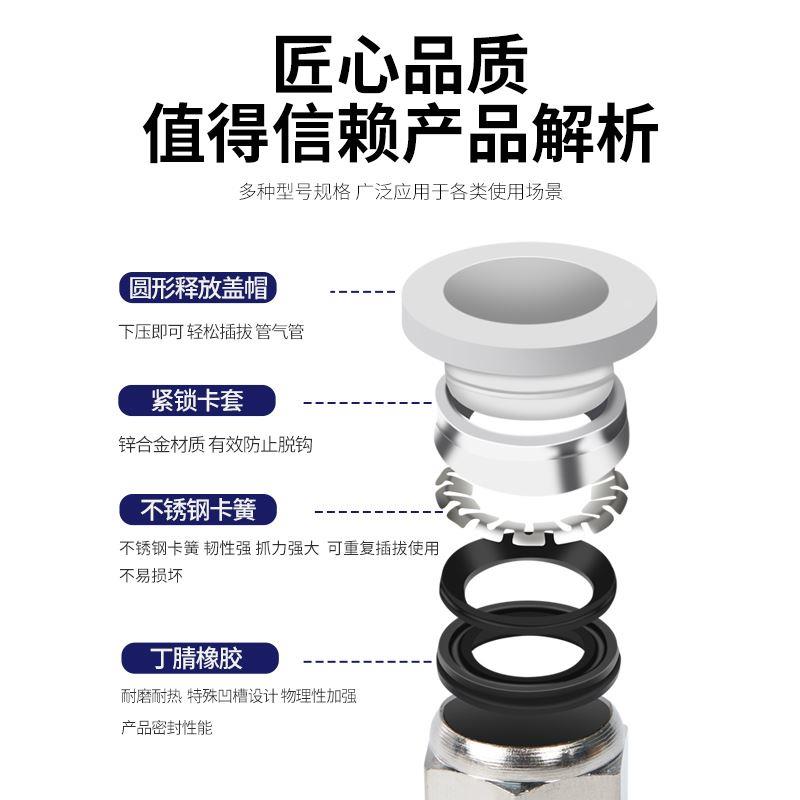 匠心品质
值得信赖产品解析

多种型号规格 广泛应用于各类使用场景

圆形释放盖帽

下压即可 轻松插拔 管气管

紧锁卡套

锌合金材质 有效防止脱钩

不锈钢卡簧

不锈钢卡簧 韧性强 抓力强大 可重复插拔使用 不易损坏

丁腈橡胶

耐磨耐热 特殊凹槽设计 物理性加强

产品密封性能