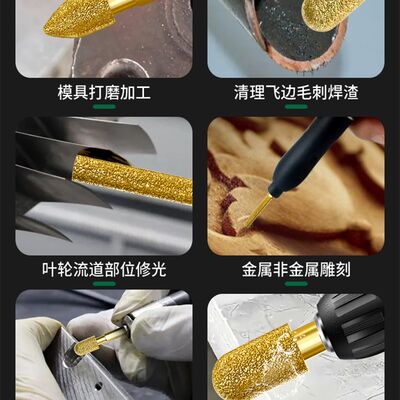 模具打磨加工

清理飞边毛刺焊渣

叶轮流道部位修光

金属非金属雕刻