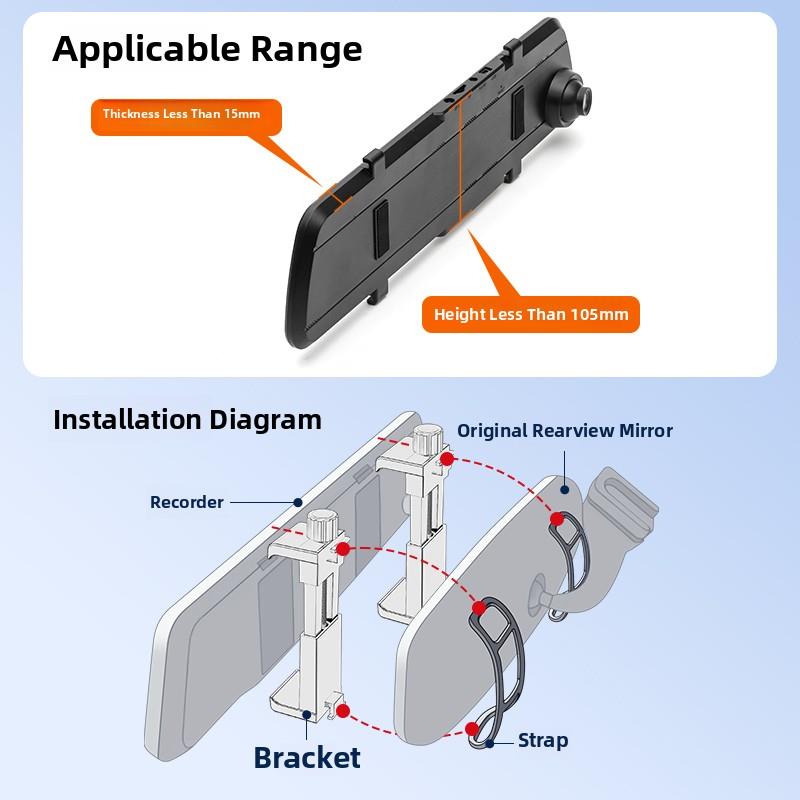 Applicable Range

Thickness Less Than 15mm

Height Less Than 105mm

Installation Diagram

Original Rearview Mirror

Recorder

Bracket

Strap