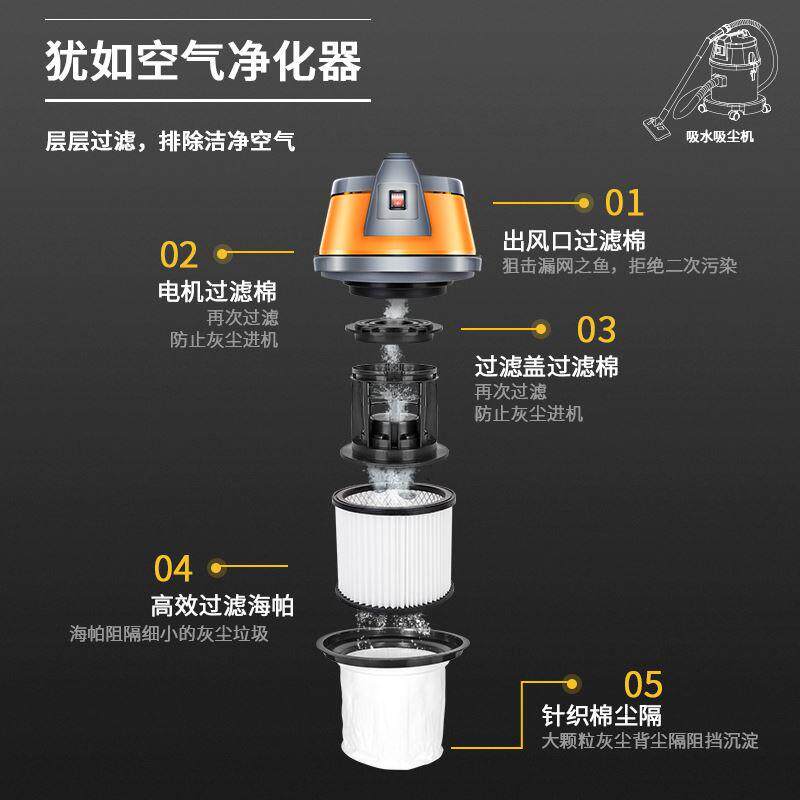 犹如空气净化器

层层过滤，排除洁净空气

吸水吸尘机

01
出风口过滤棉
狙击漏网之鱼，拒绝二次污染

02
电机过滤棉
再次过滤
防止灰尘进机

03
过滤盖过滤棉
再次过滤
防止灰尘进机

04
高效过滤海帕
海帕阻隔细小的灰尘垃圾

05
针织棉尘隔
大颗粒灰尘背尘隔阻挡沉淀