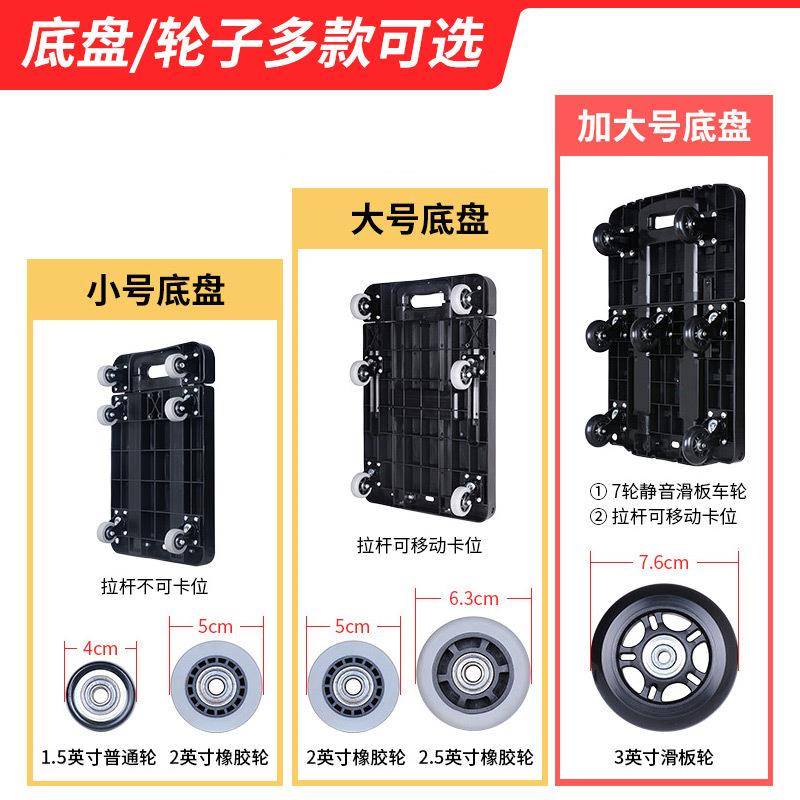 底盘/轮子多款可选

小号底盘

拉杆不可卡位

4cm

5cm

1.5英寸普通轮 2英寸橡胶轮

大号底盘

拉杆可移动卡位

5cm

6.3cm

2英寸橡胶轮 2.5英寸橡胶轮

加大号底盘

① 7轮静音滑板车轮
② 拉杆可移动卡位

7.6cm

3英寸滑板轮