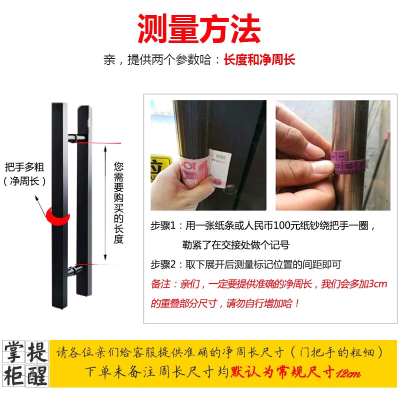 测量方法

亲，提供两个参数哈：长度和净周长

把手多粗
（净周长）

您需要购买的长度

步骤1：用一张纸条或人民币100元纸钞绕把手一圈，勒紧了在交接处做个记号

步骤2：取下展开后测量标记位置的间距即可

备注：亲们，一定要提供准确的净周长，我们会多加3cm的重叠部分尺寸，请勿自行增加哈！

掌柜提醒

请各位亲们给客服提供准确的净周长尺寸（门把手的粗细）

下单未备注周长尺寸均默认为常规尺寸12cm