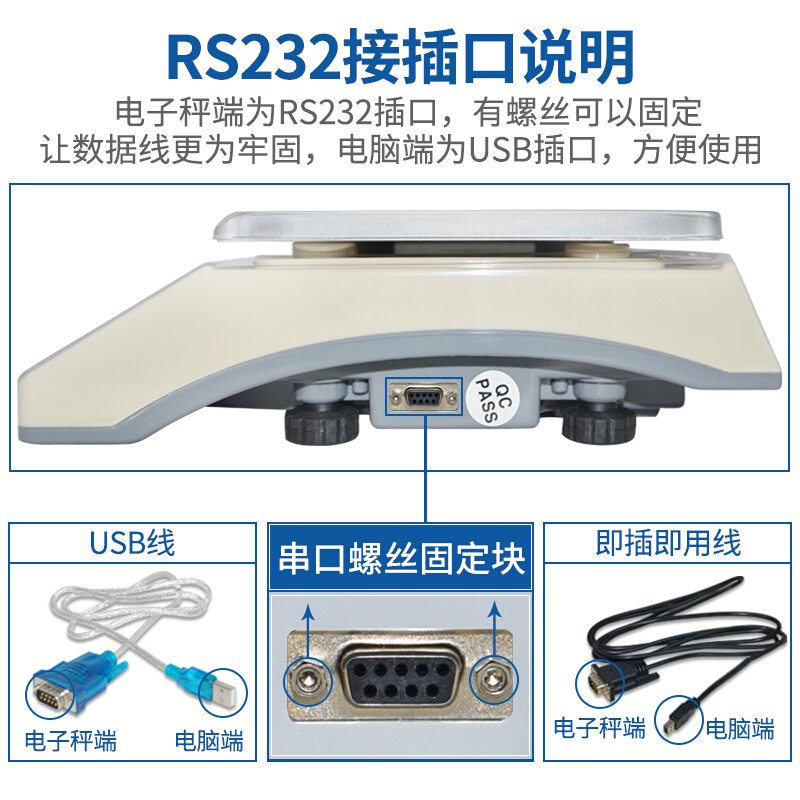 RS232接插口说明

电子秤端为RS232插口，有螺丝可以固定
让数据线更为牢固，电脑端为USB插口，方便使用

QC
PASS

USB线

电子秤端

电脑端

串口螺丝固定块

即插即用线

电子秤端

电脑端