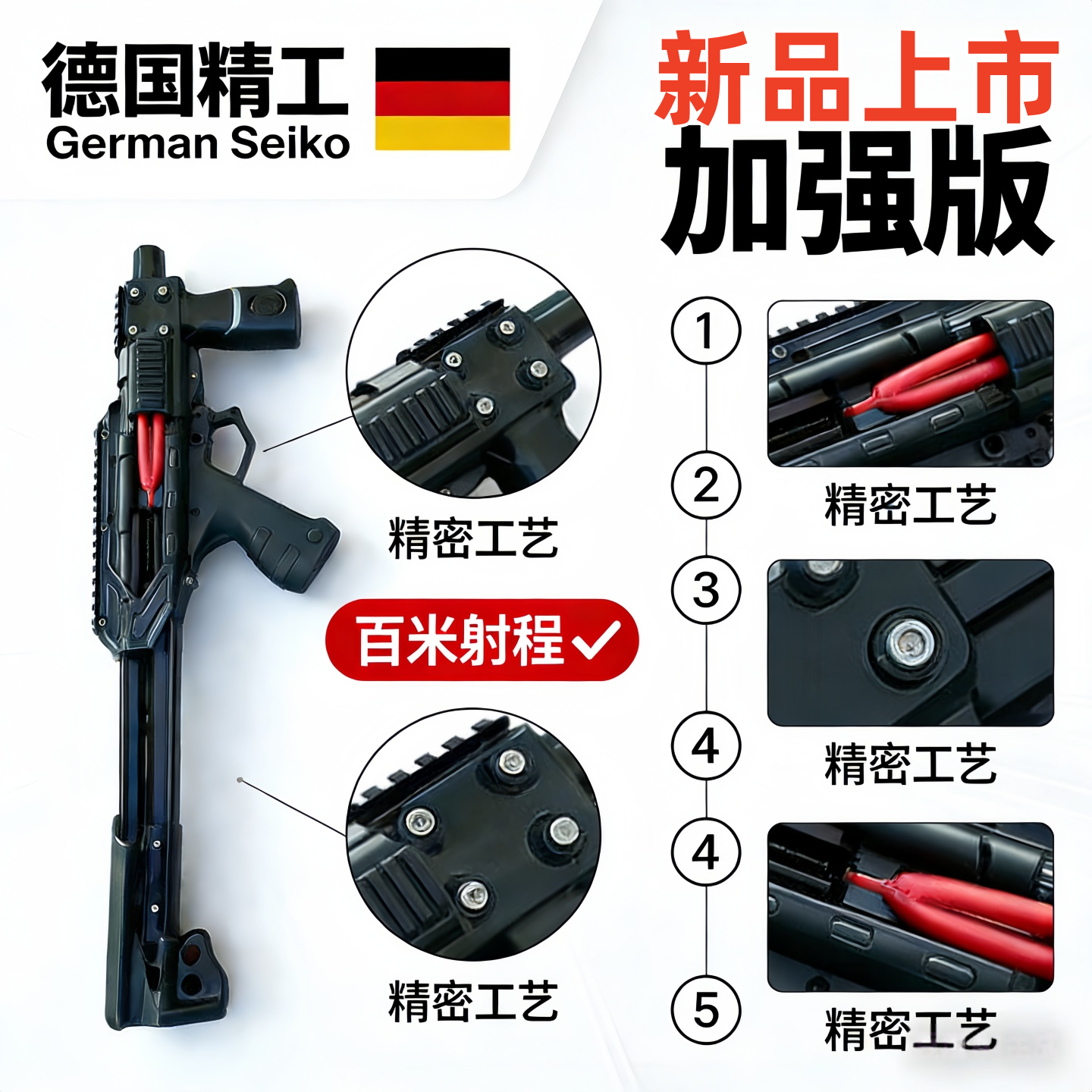 德国精工
German Seiko

新品上市
加强版

精密工艺

百米射程

精密工艺

1

2

精密工艺

3

4

精密工艺

4

5

精密工艺