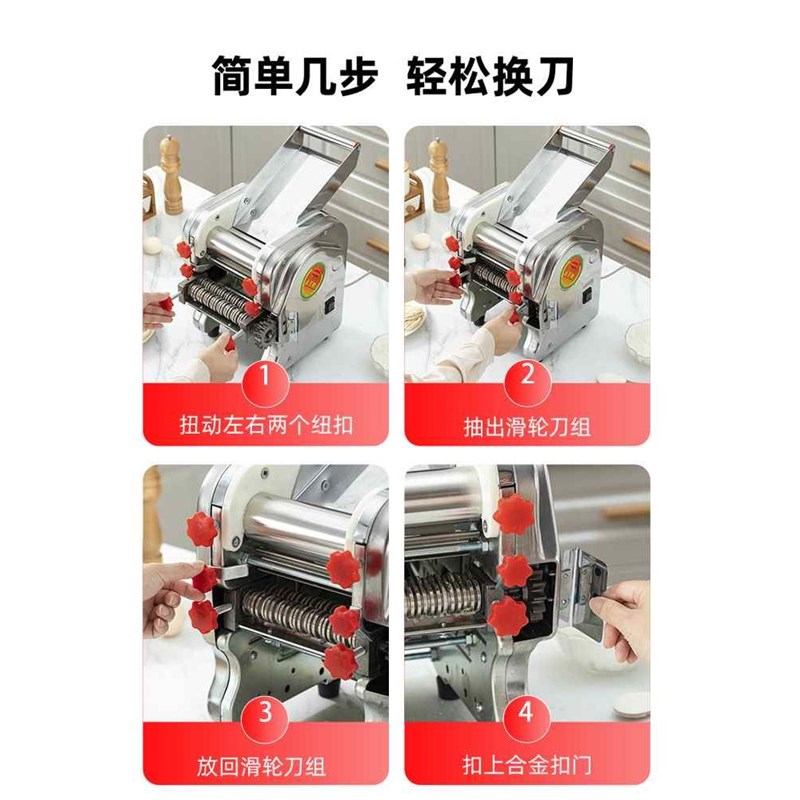 简单几步 轻松换刀

1
扭动左右两个纽扣

2
抽出滑轮刀组

3
放回滑轮刀组

4
扣上合金扣门