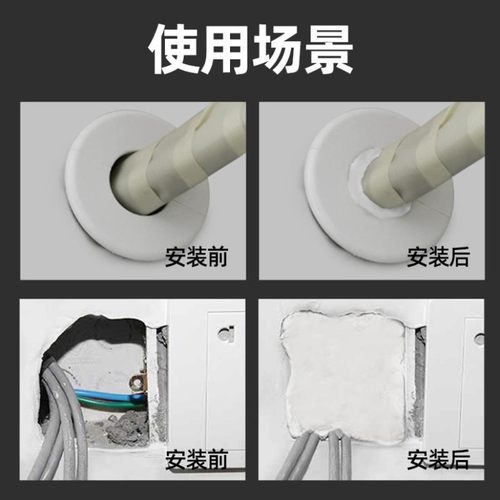 使用场景

安装前

安装后

安装前

安装后