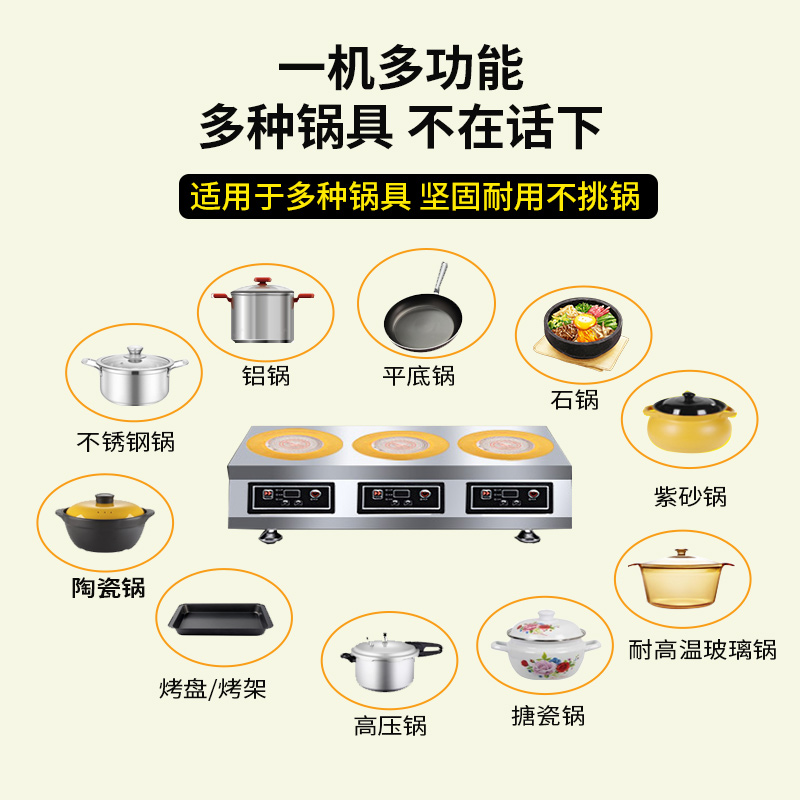 一机多功能
多种锅具 不在话下

适用于多种锅具 坚固耐用不挑锅

铝锅

平底锅

石锅

不锈钢锅

紫砂锅

陶瓷锅

耐高温玻璃锅

烤盘/烤架

高压锅

搪瓷锅