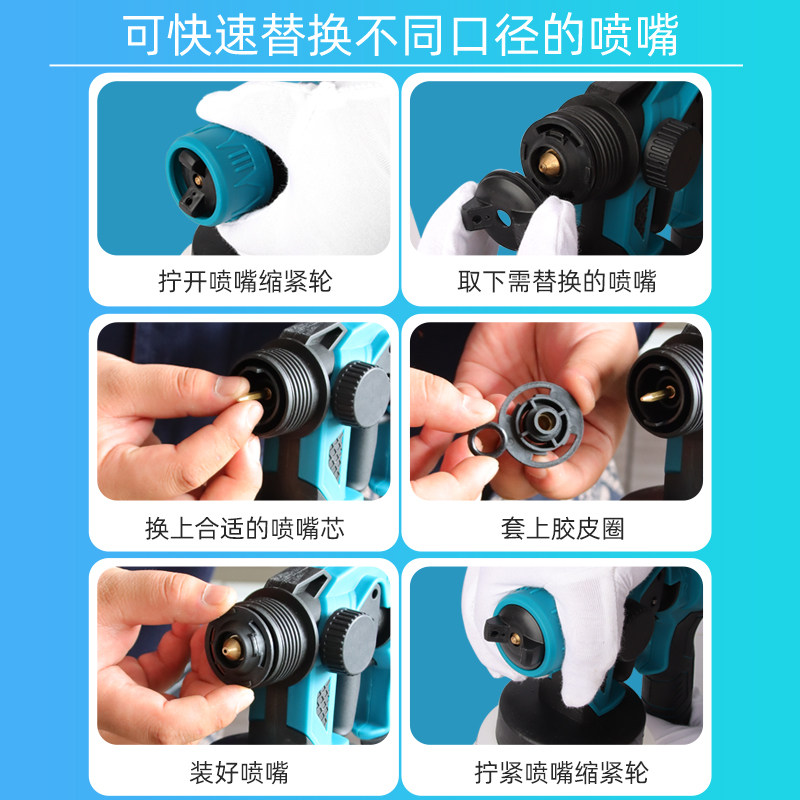 可快速替换不同口径的喷嘴

拧开喷嘴缩紧轮

取下需替换的喷嘴

换上合适的喷嘴芯

套上胶皮圈

装好喷嘴

拧紧喷嘴缩紧轮