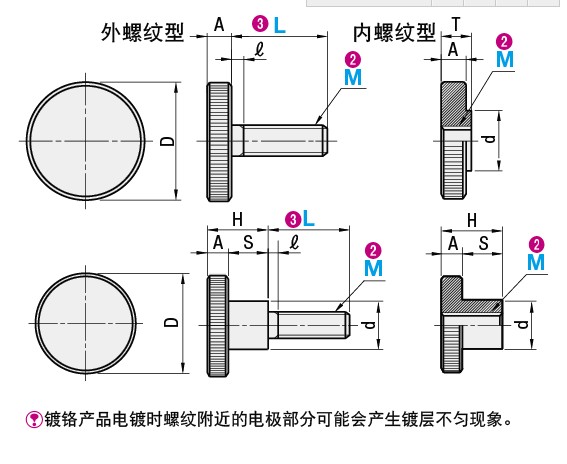 外螺纹型
A
3 L
ℓ
2 M
D

内螺纹型
T
A
2 M
d

H
3 L
A
S
ℓ
2 M
D
d

H
A
S
2 M
d

镀铬产品电镀时螺纹附近的电极部分可能会产生镀层不匀现象。