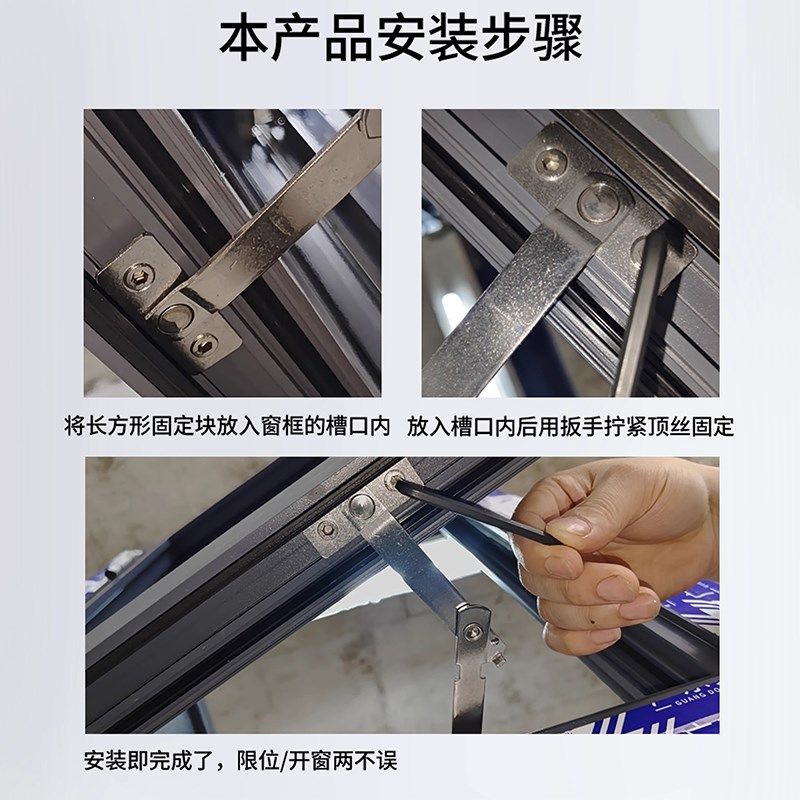 本产品安装步骤

将长方形固定块放入窗框的槽口内

放入槽口内后用扳手拧紧顶丝固定

安装即完成了，限位/开窗两不误