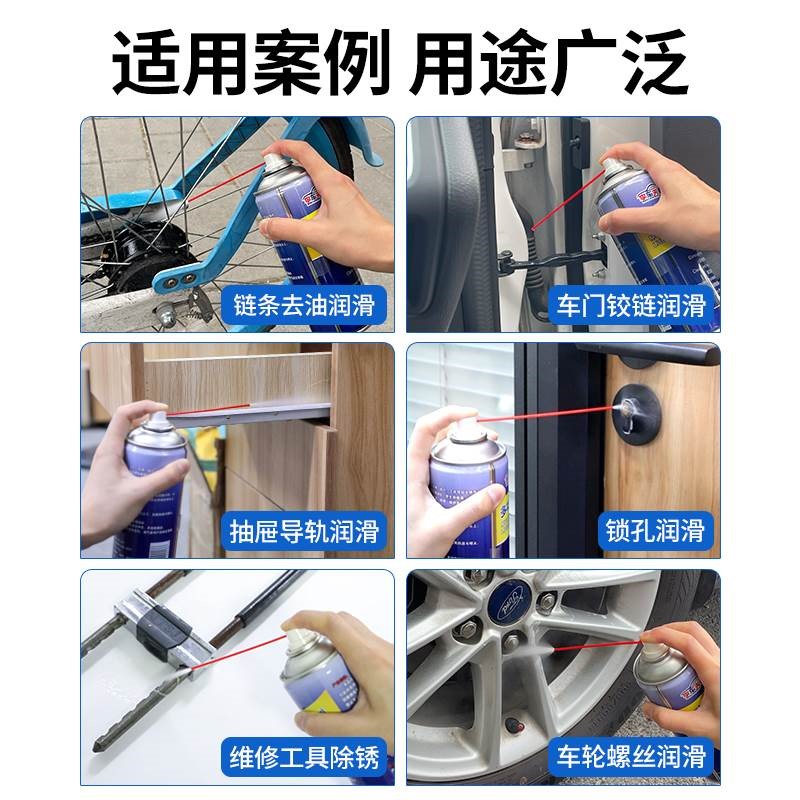 适用案例 用途广泛

链条去油润滑

车门铰链润滑

抽屉导轨润滑

锁孔润滑

维修工具除锈

车轮螺丝润滑