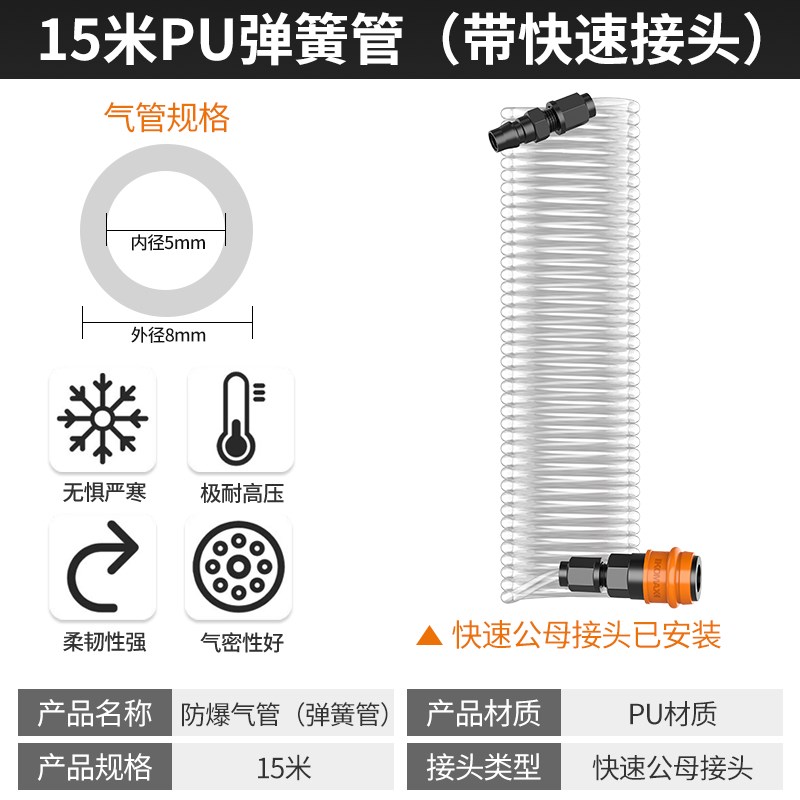 15米PU弹簧管（带快速接头）

气管规格

内径5mm

外径8mm

无惧严寒

极耐高压

柔韧性强

气密性好

▲ 快速公母接头已安装

| 产品名称 | 防爆气管（弹簧管） | 产品材质 | PU材质 |
|---|---|---|---|
| 产品规格 | 15米 | 接头类型 | 快速公母接头 |