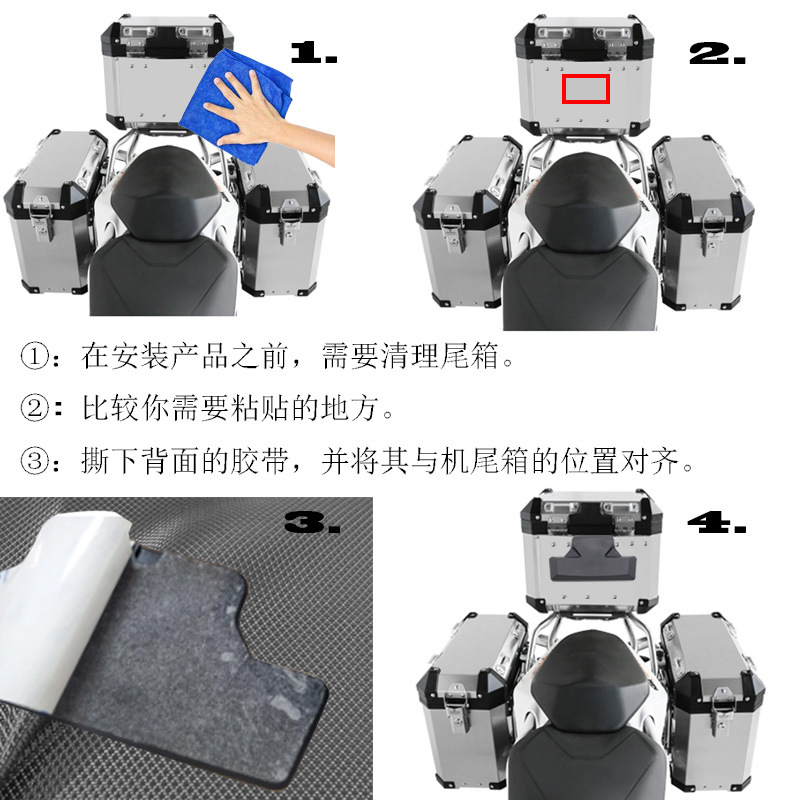 1.

2.

①：在安装产品之前，需要清理尾箱。

②：比较你需要粘贴的地方。

③：撕下背面的胶带，并将其与机尾箱的位置对齐。

3.

4.