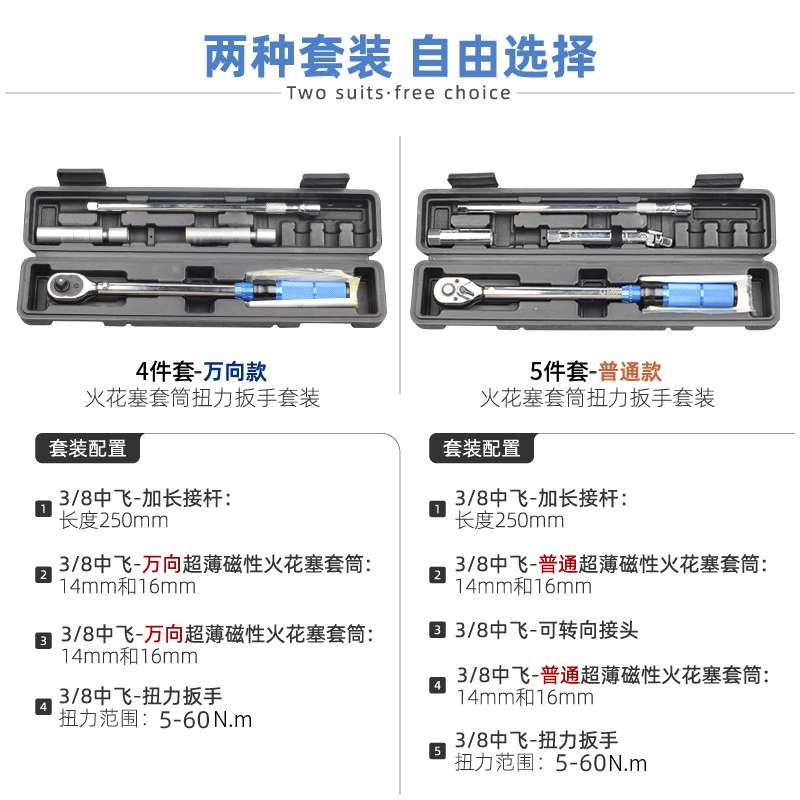 两种套装 自由选择

Two suits·free choice

4件套-万向款
火花塞套筒扭力扳手套装

套装配置

1 3/8中飞-加长接杆：
长度250mm

2 3/8中飞-万向超薄磁性火花塞套筒：
14mm和16mm

3 3/8中飞-万向超薄磁性火花塞套筒：
14mm和16mm

4 3/8中飞-扭力扳手
扭力范围：5-60N.m

5件套-普通款
火花塞套筒扭力扳手套装

套装配置

1 3/8中飞-加长接杆：
长度250mm

2 3/8中飞-普通超薄磁性火花塞套筒：
14mm和16mm

3 3/8中飞-可转向接头

4 3/8中飞-普通超薄磁性火花塞套筒：
14mm和16mm

5 3/8中飞-扭力扳手
扭力范围：5-60N.m