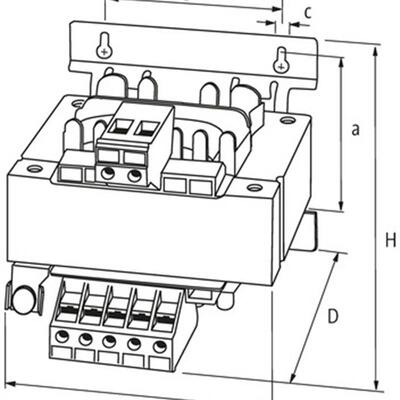 c
a
H
D