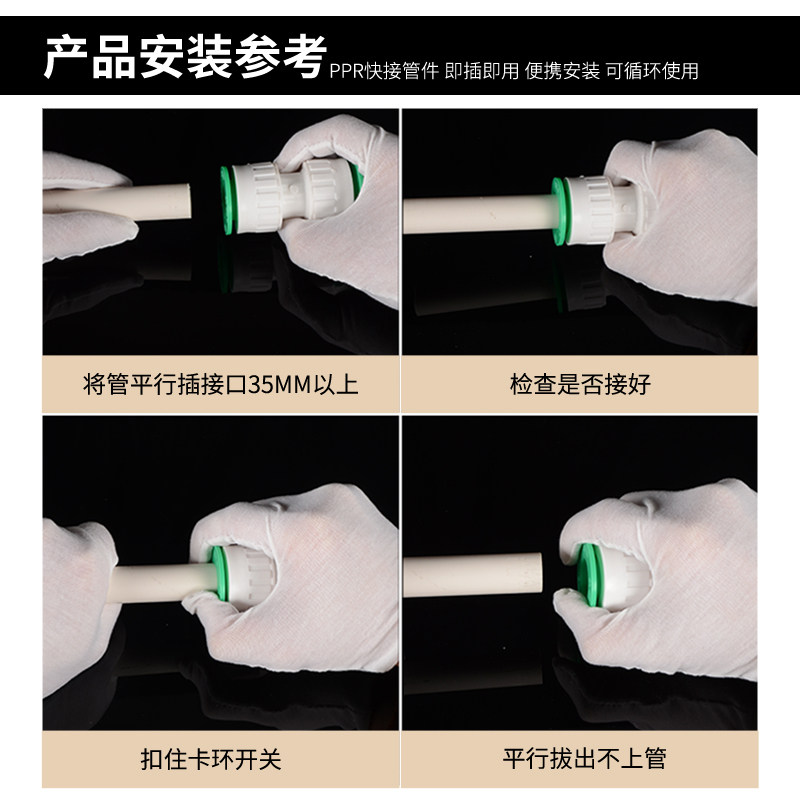 产品安装参考 PPR快接管件 即插即用 便携安装 可循环使用

将管平行插接口35MM以上

检查是否接好

扣住卡环开关

平行拔出不上管