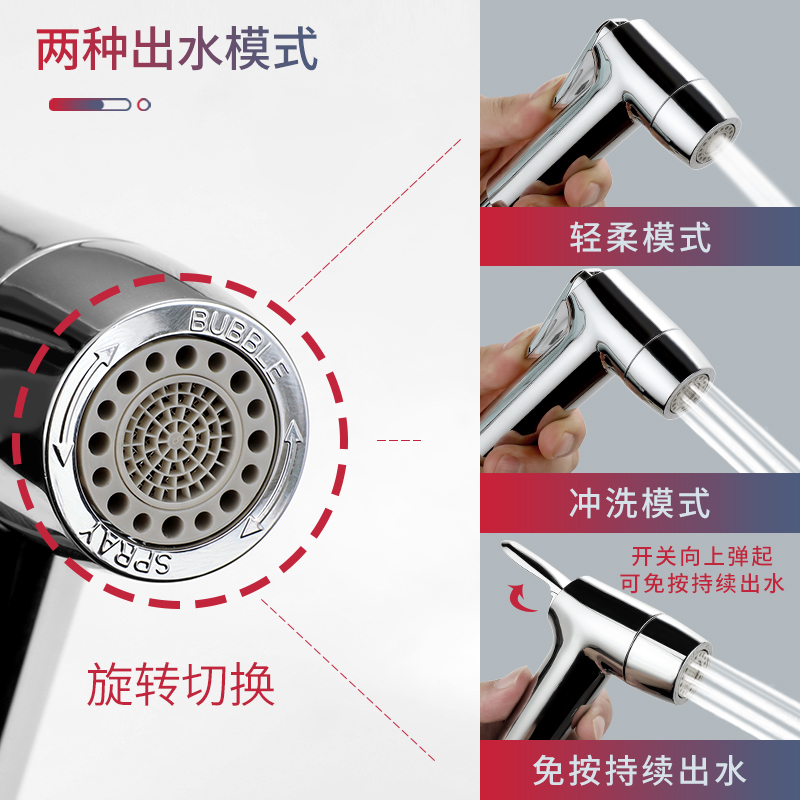 两种出水模式

BUBBLE
SPRAY

旋转切换

轻柔模式

冲洗模式

开关向上弹起
可免按持续出水

免按持续出水