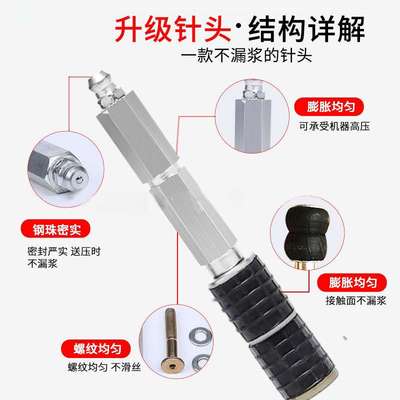 升级针头·结构详解

一款不漏浆的针头

膨胀均匀

可承受机器高压

钢珠密实

密封严实 送压时不漏浆

膨胀均匀

接触面不漏浆

螺纹均匀

螺纹均匀 不滑丝