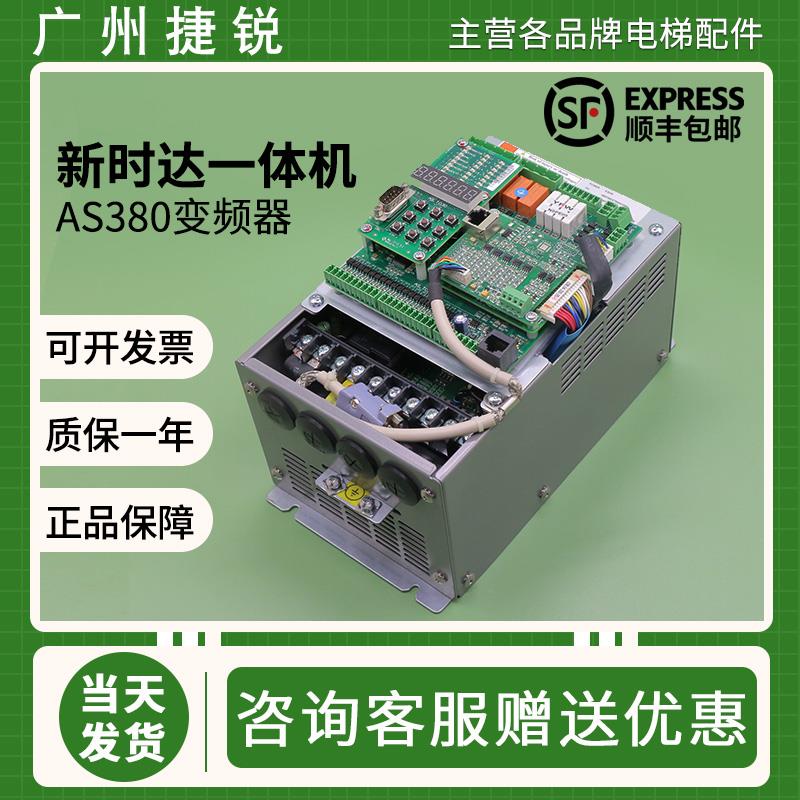 广州捷锐

主营各品牌电梯配件

SF EXPRESS 顺丰包邮

新时达一体机
AS380变频器

可开发票

质保一年

正品保障

当天发货

咨询客服赠送优惠