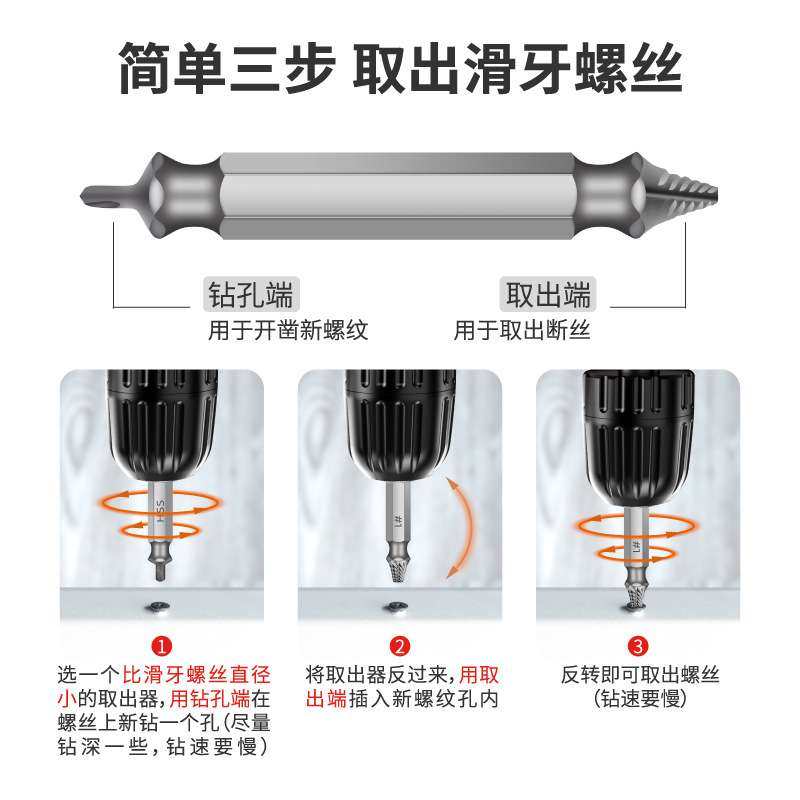 简单三步 取出滑牙螺丝

钻孔端
用于开凿新螺纹

取出端
用于取出断丝

HSS

#1

#1

1
选一个比滑牙螺丝直径小的取出器，用钻孔端在螺丝上新钻一个孔（尽量钻深一些，钻速要慢）

2
将取出器反过来，用取出端插入新螺纹孔内

3
反转即可取出螺丝
（钻速要慢）