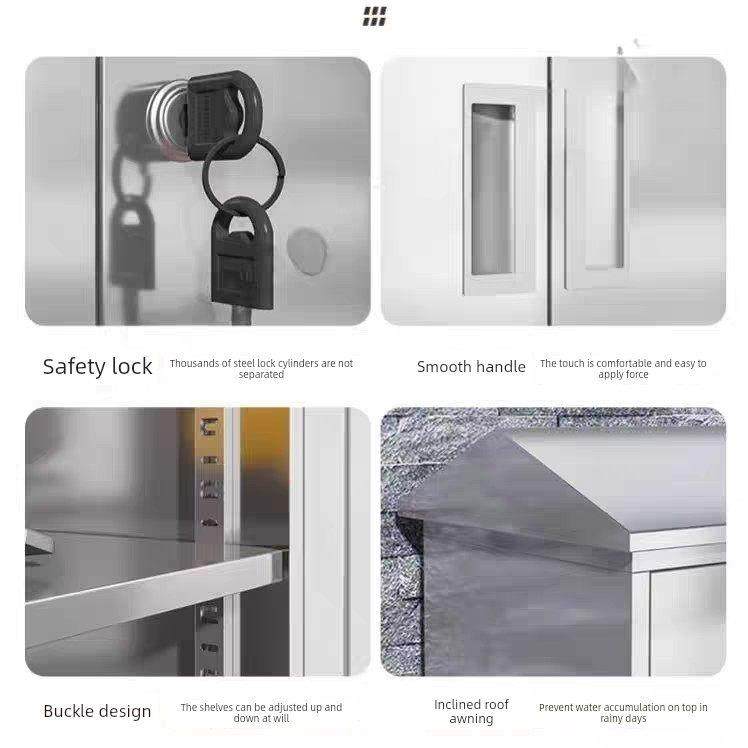 Safety lock
Thousands of steel lock cylinders are not separated

Smooth handle
The touch is comfortable and easy to apply force

Buckle design
The shelves can be adjusted up and down at will

Inclined roof awning
Prevent water accumulation on top in rainy days