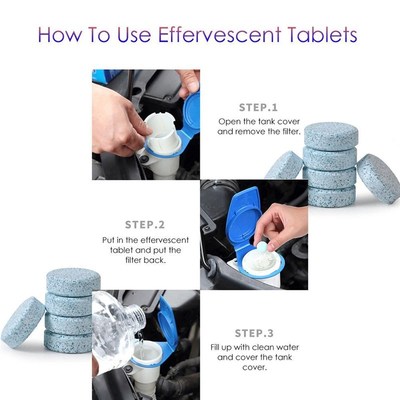 How To Use Effervescent Tablets

STEP.1
Open the tank cover and remove the filter.

STEP.2
Put in the effervescent tablet and put the filter back.

STEP.3
Fill up with clean water and cover the tank cover.