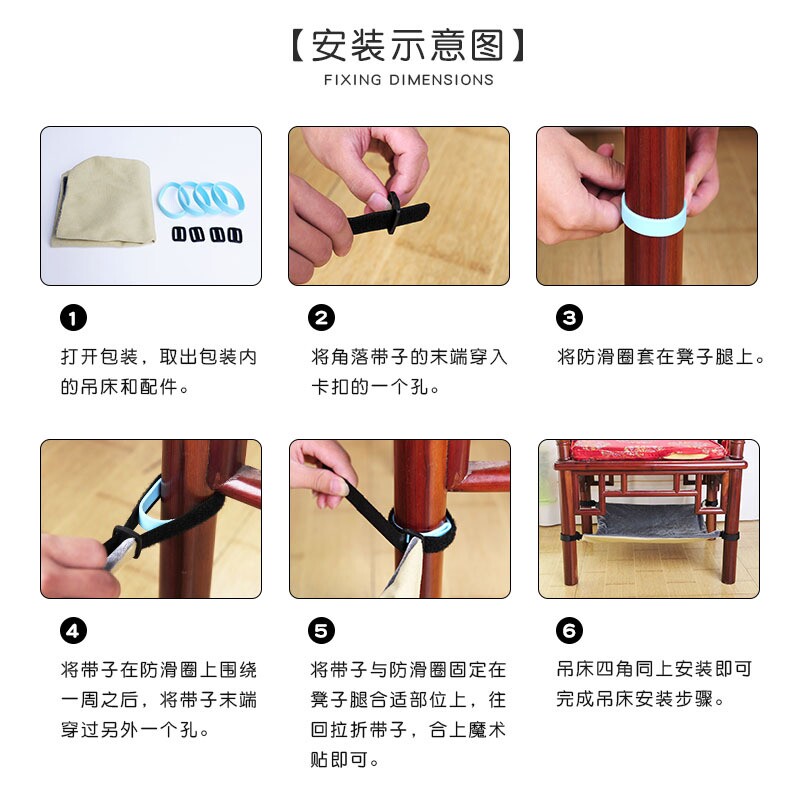 【安装示意图】
FIXING DIMENSIONS

1
打开包装，取出包装内的吊床和配件。

2
将角落带子的末端穿入卡扣的一个孔。

3
将防滑圈套在凳子腿上。

4
将带子在防滑圈上围绕一周之后，将带子末端穿过另外一个孔。

5
将带子与防滑圈固定在凳子腿合适部位上，往回拉折带子，合上魔术贴即可。

6
吊床四角同上安装即可完成吊床安装步骤。