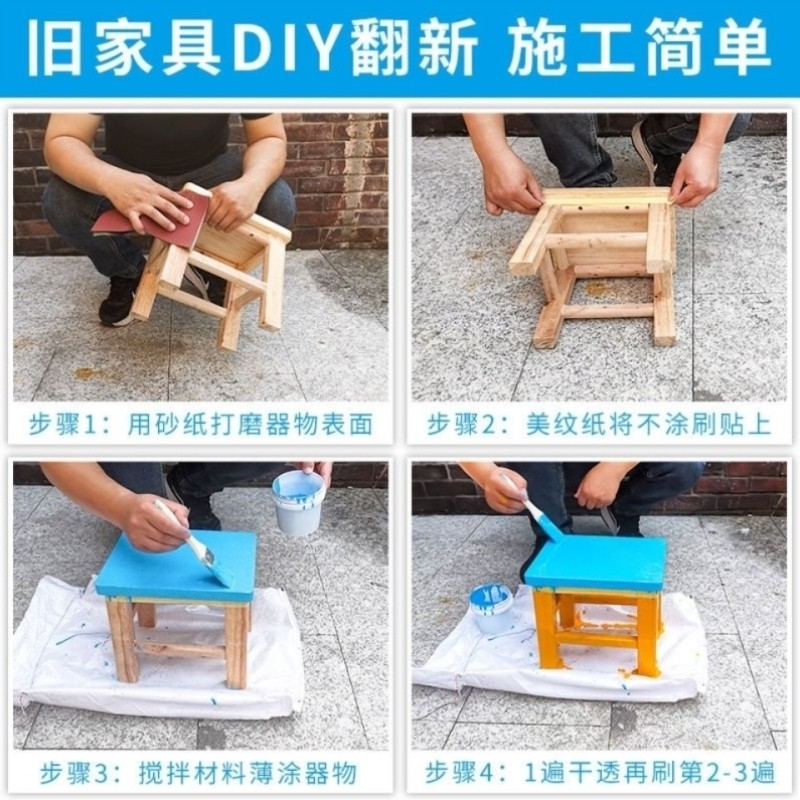 旧家具DIY翻新 施工简单

步骤1：用砂纸打磨器物表面

步骤2：美纹纸将不涂刷贴上

步骤3：搅拌材料薄涂器物

步骤4：1遍干透再刷第2-3遍