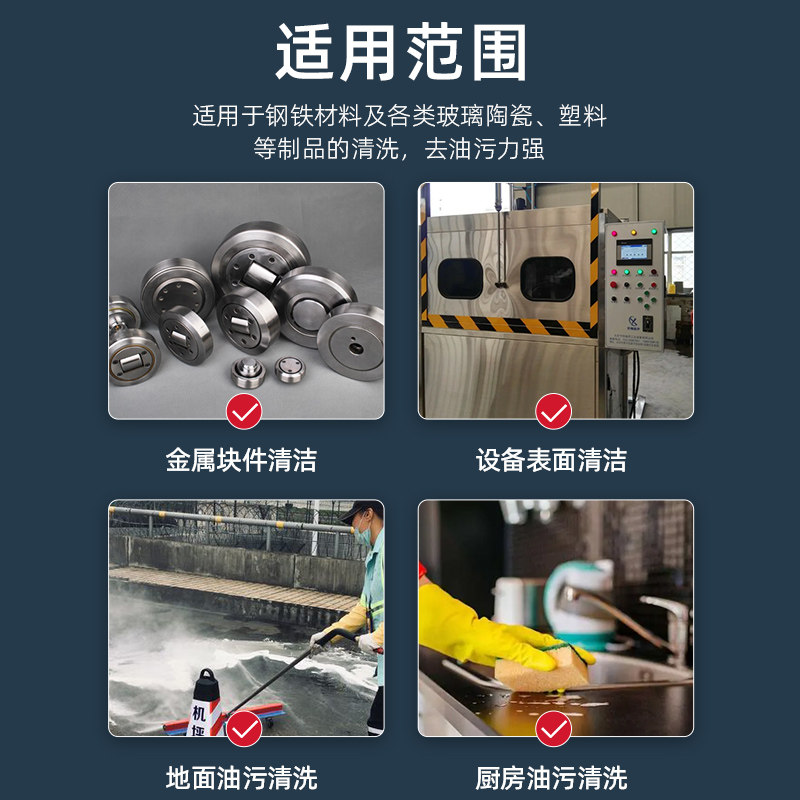 适用范围

适用于钢铁材料及各类玻璃陶瓷、塑料等制品的清洗，去油污力强

金属块件清洁

设备表面清洁

机

地面油污清洗

厨房油污清洗