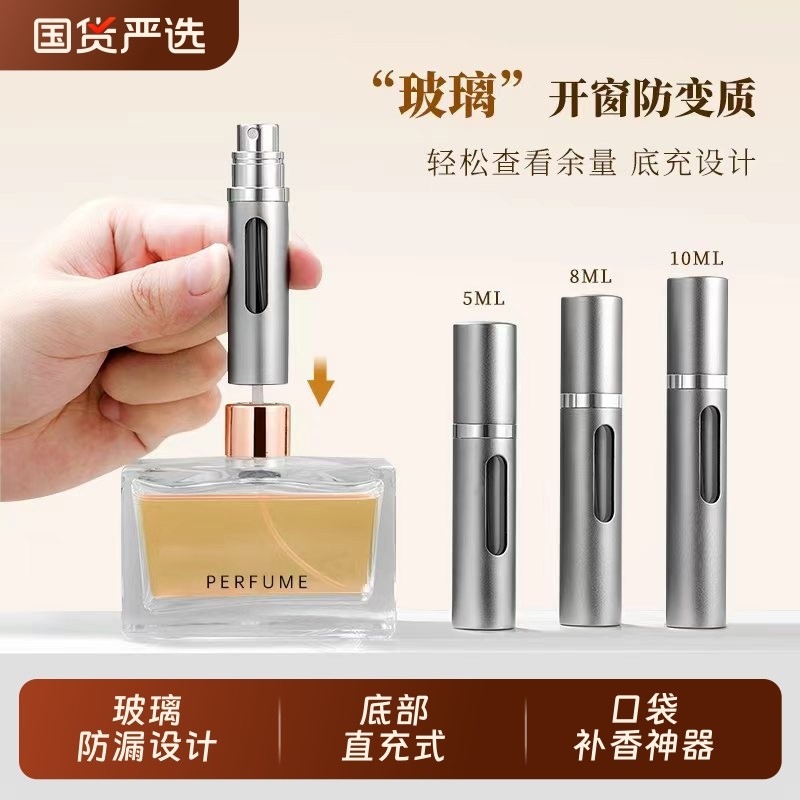 国货严选

“玻璃”开窗防变质

轻松查看余量 底充设计

5ML

8ML

10ML

PERFUME

玻璃
防漏设计

底部
直充式

口袋
补香神器