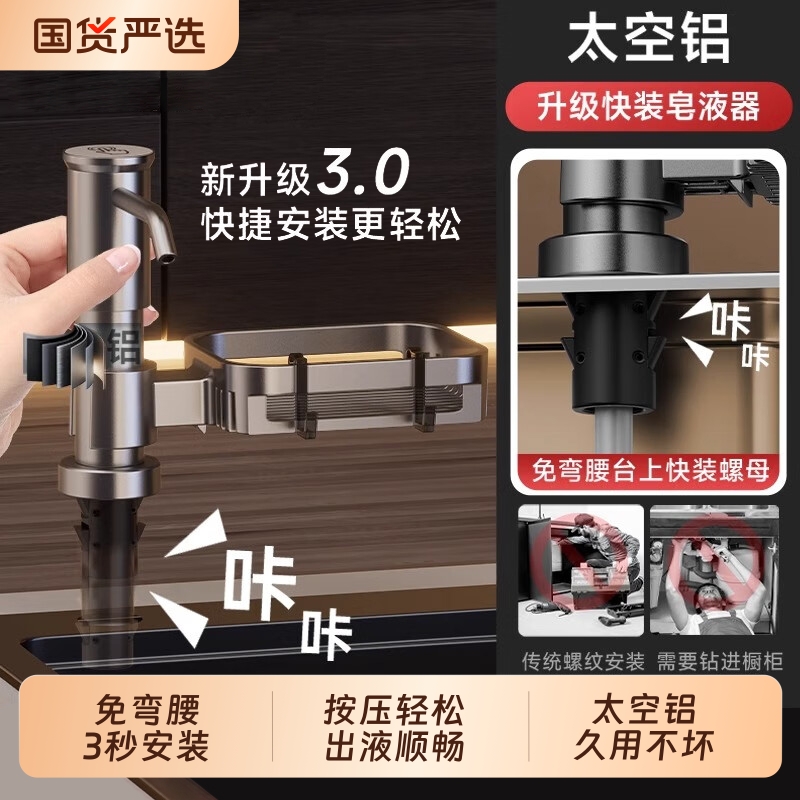 国货严选

太空铝

升级快装皂液器

新升级3.0
快捷安装更轻松

铝

咔
咔

咔
咔

免弯腰台上快装螺母

传统螺纹安装　需要钻进橱柜

免弯腰
3秒安装

按压轻松
出液顺畅

太空铝
久用不坏