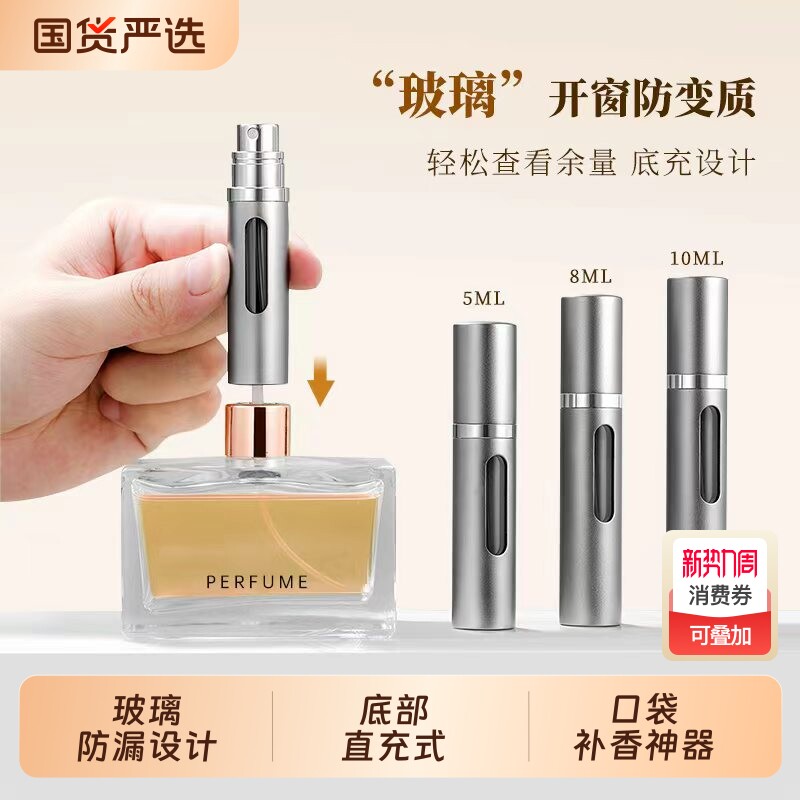 国货严选

“玻璃”开窗防变质

轻松查看余量 底充设计

5ML

8ML

10ML

PERFUME

新势力周
消费券
可叠加

玻璃
防漏设计

底部
直充式

口袋
补香神器