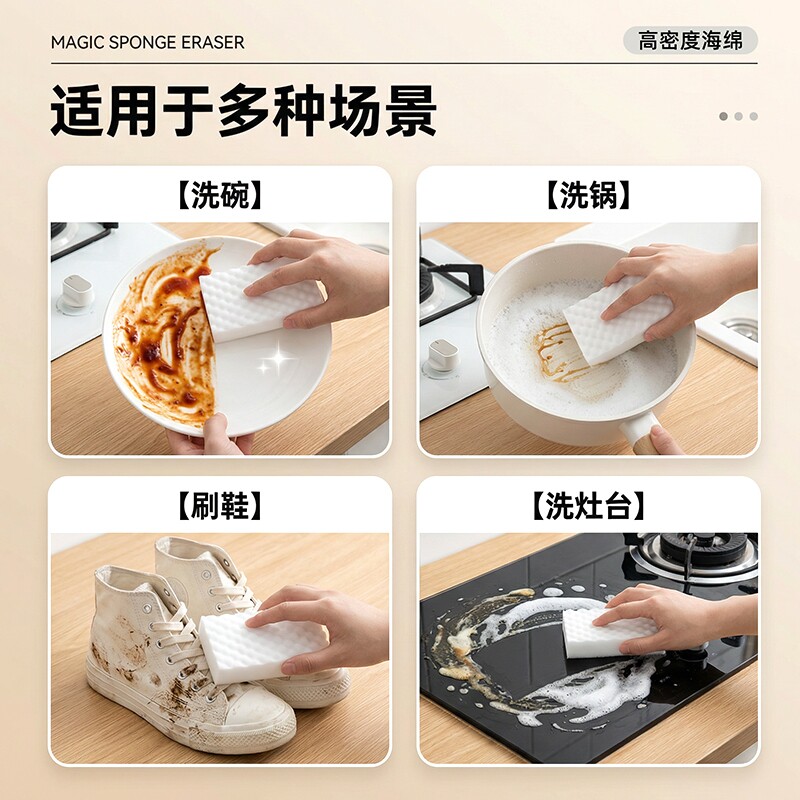 MAGIC SPONGE ERASER

高密度海绵

适用于多种场景

【洗碗】

【洗锅】

【刷鞋】

【洗灶台】